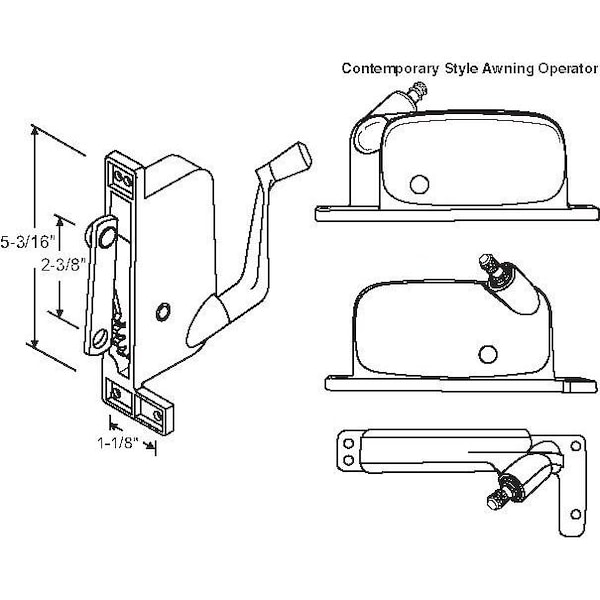 Contemporary Style Awning Operator

5-3/16"

2-3/8"

1-1/8"